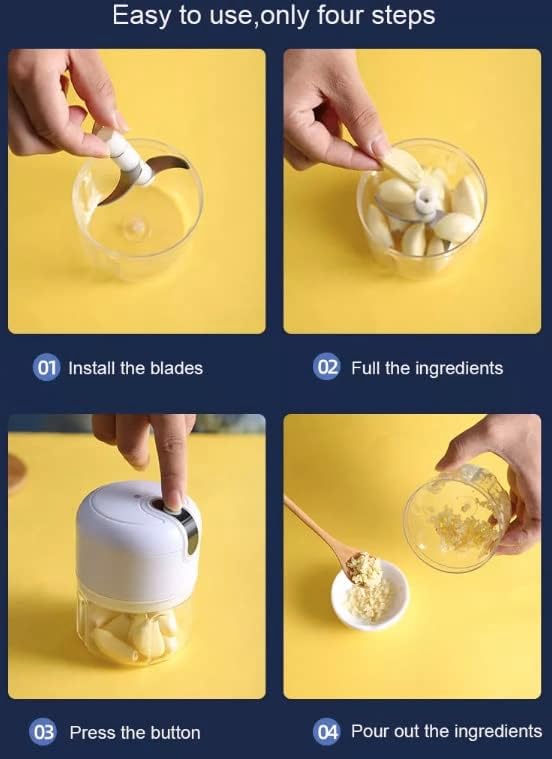 Easy to use,only four steps

01 Install the blades

02 Full the ingredients

03 Press the button

04 Pour out the ingredients